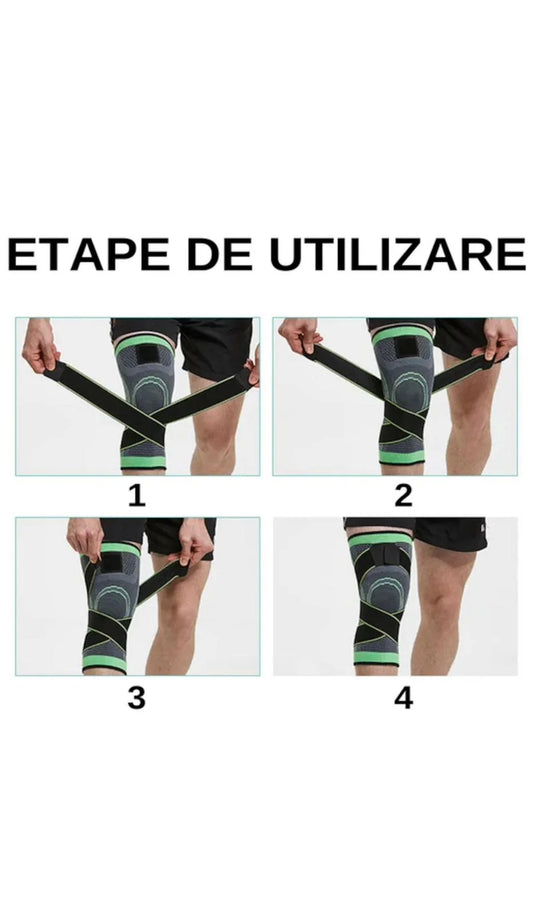 ETAPE DE UTILIZARE

1

2

3

4