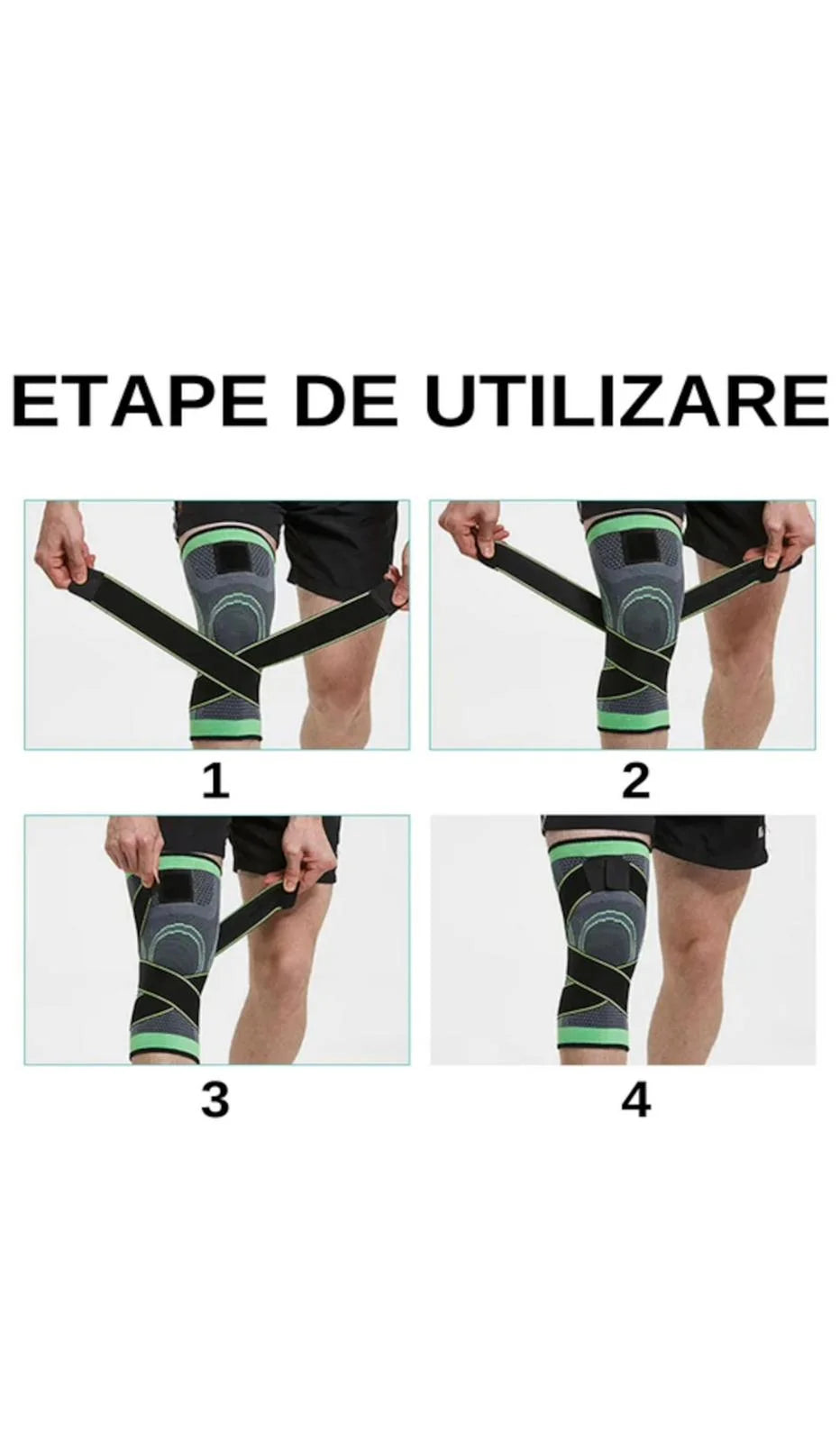 ETAPE DE UTILIZARE

1

2

3

4