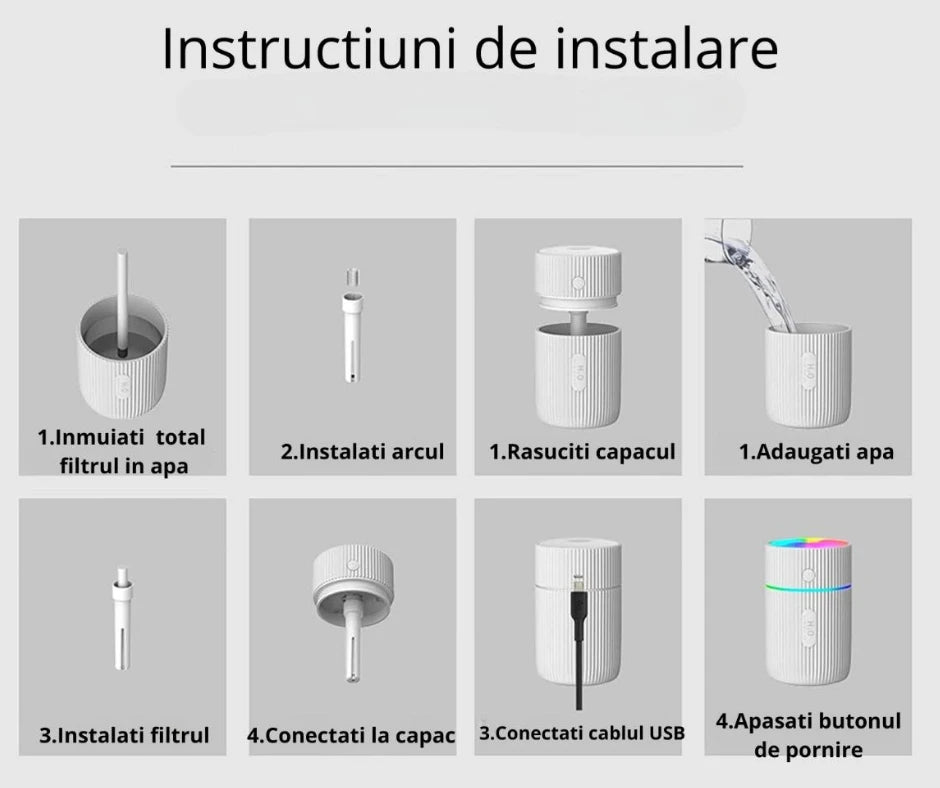 Instructiuni de instalare

1.Inmuiati total filtrul in apa

2.Instalati arcul

1.Rasuciti capacul

1.Adaugati apa

3.Instalati filtrul

4.Conectati la capac

3.Conectati cablul USB

4.Apasati butonul de pornire